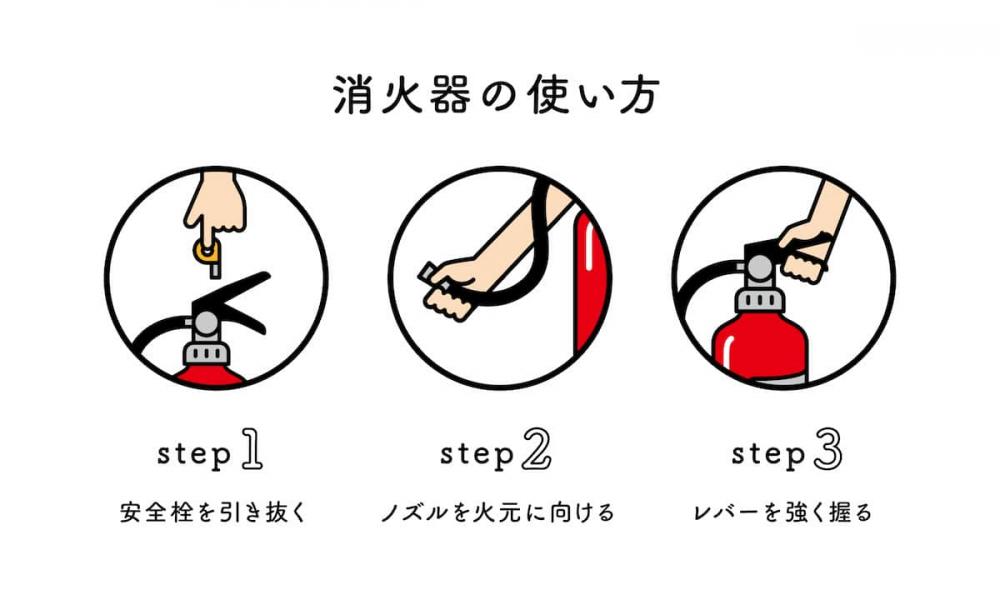 消火器の使い方

step 1
安全栓を引き抜く

step 2
ノズルを火元に向ける

step 3
レバーを強く握る